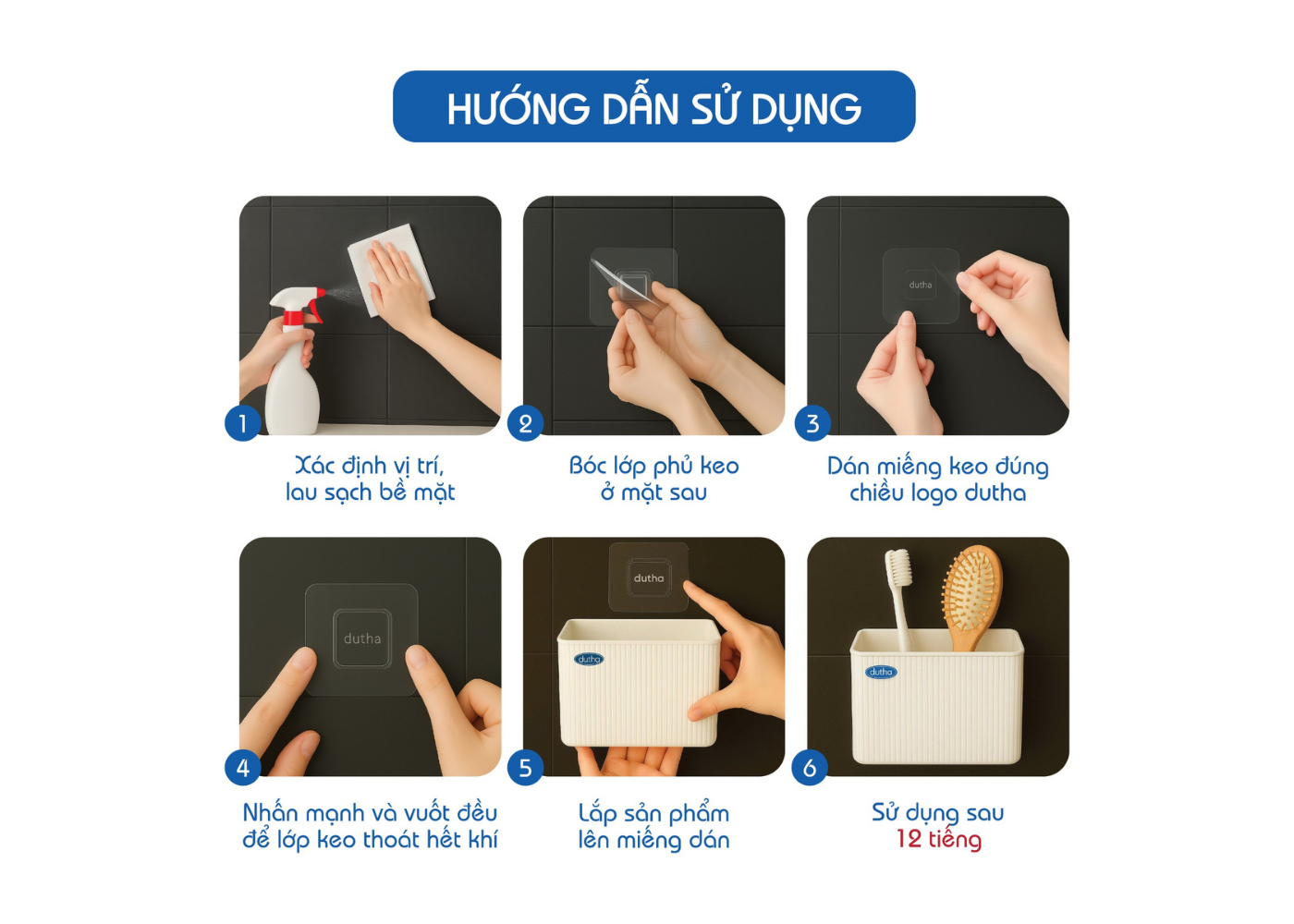 HƯỚNG DẪN SỬ DỤNG

1
Xác định vị trí, lau sạch bề mặt

2
Bóc lớp phủ keo ở mặt sau

dutha

3
Dán miếng keo đúng chiều logo dutha

dutha

4
Nhấn mạnh và vuốt đều để lớp keo thoát hết khí

dutha
dutha

5
Lắp sản phẩm lên miếng dán

dutha

6
Sử dụng sau 12 tiếng